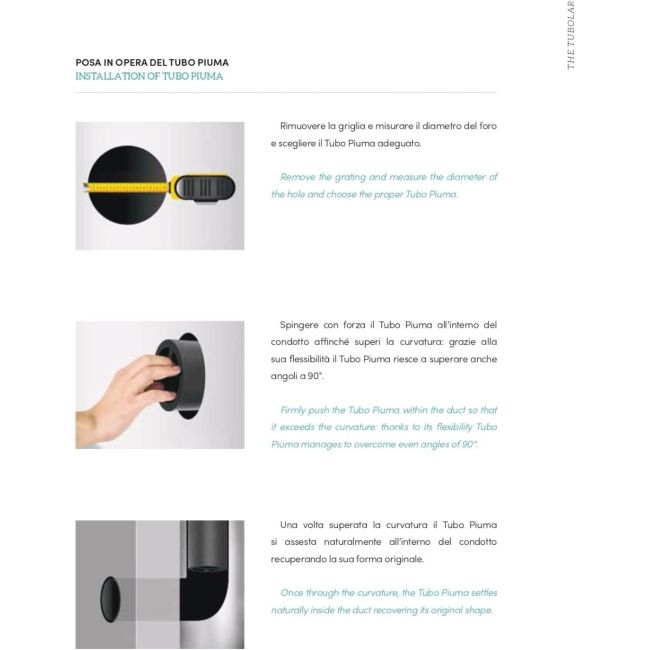 THE TUBOLAR

POSA IN OPERA DEL TUBO PIUMA
INSTALLATION OF TUBO PIUMA

Rimuovere la griglia e misurare il diametro del foro e scegliere il Tubo Piuma adeguato.

Remove the grating and measure the diameter of the hole and choose the proper Tubo Piuma.

Spingere con forza il Tubo Piuma all'interno del condotto affinché superi la curvatura: grazie alla sua flessibilità il Tubo Piuma riesce a superare anche angoli a 90°.

Firmly push the Tubo Piuma within the duct so that it exceeds the curvature: thanks to its flexibility Tubo Piuma manages to overcome even angles of 90°.

Una volta superata la curvatura il Tubo Piuma si assesta naturalmente all'interno del condotto recuperando la sua forma originale.

Once through the curvature, the Tubo Piuma settles naturally inside the duct recovering its original shape.