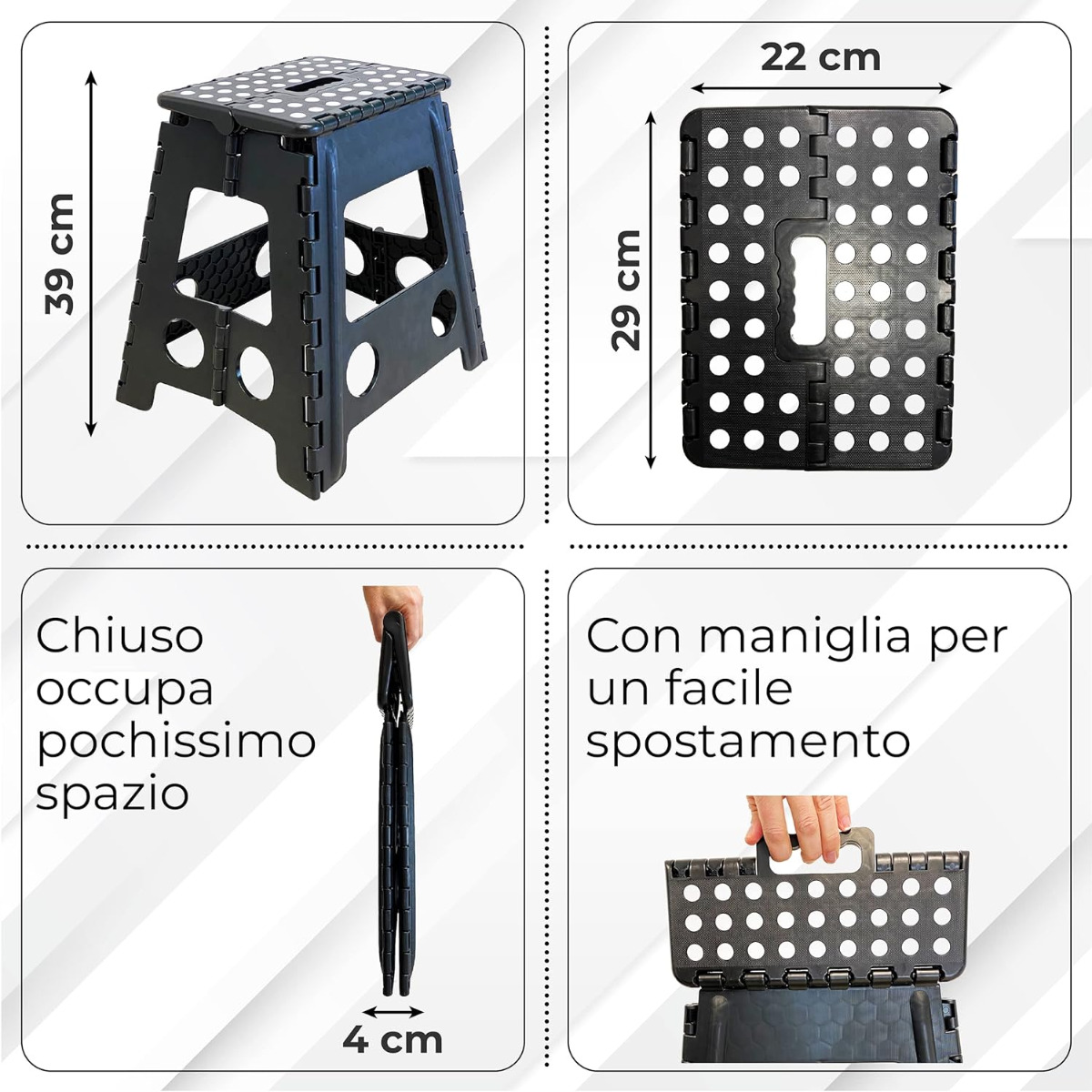 39 cm

22 cm

29 cm

Chiuso occupa pochissimo spazio

4 cm

Con maniglia per un facile spostamento